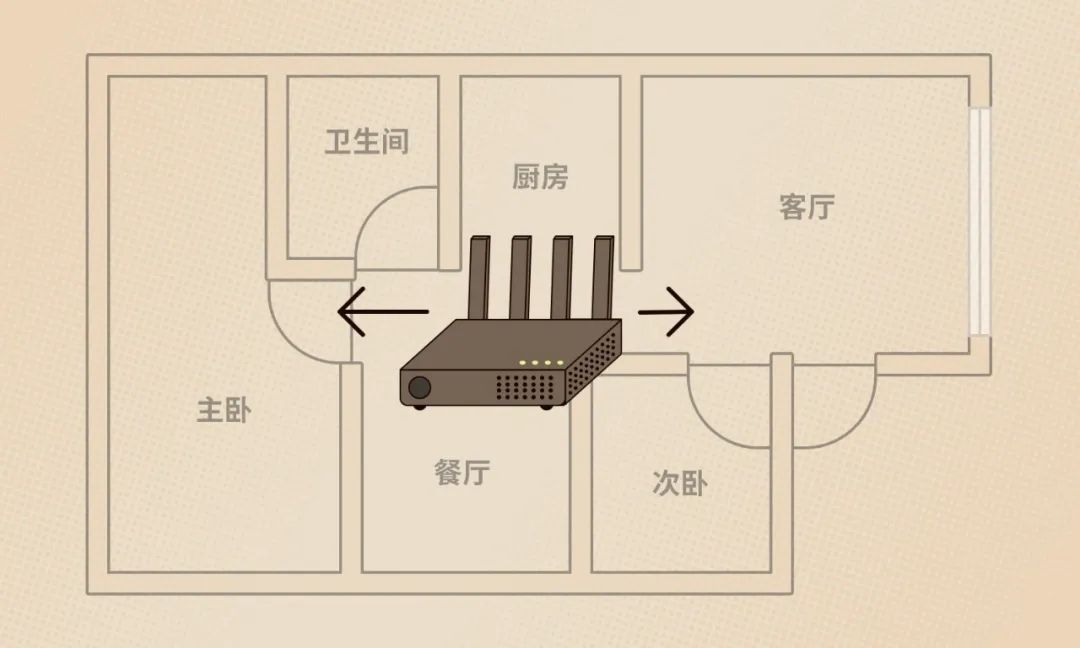 卫生间

厨房

客厅

主卧

餐厅

次卧